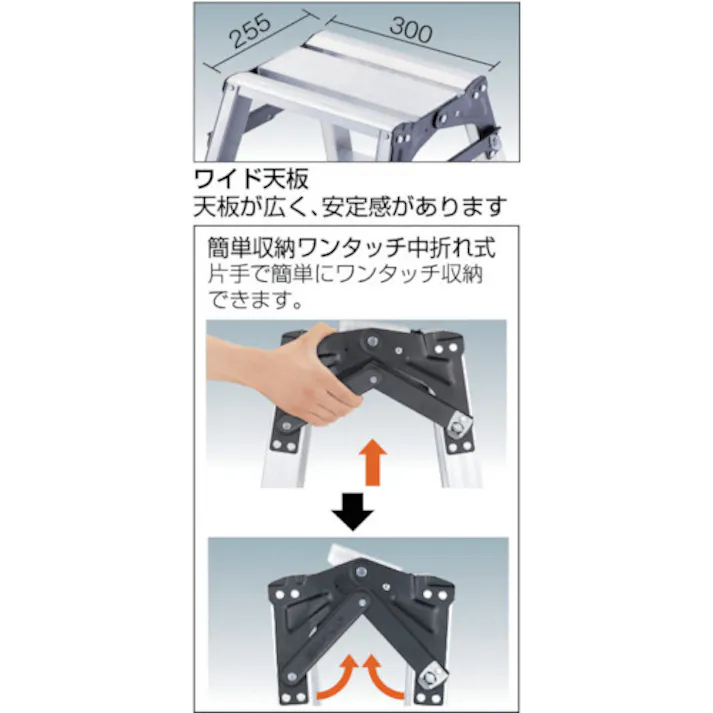 255
300

ワイド天板
天板が広く、安定感があります

簡単収納ワンタッチ中折れ式
片手で簡単にワンタッチ収納できます。