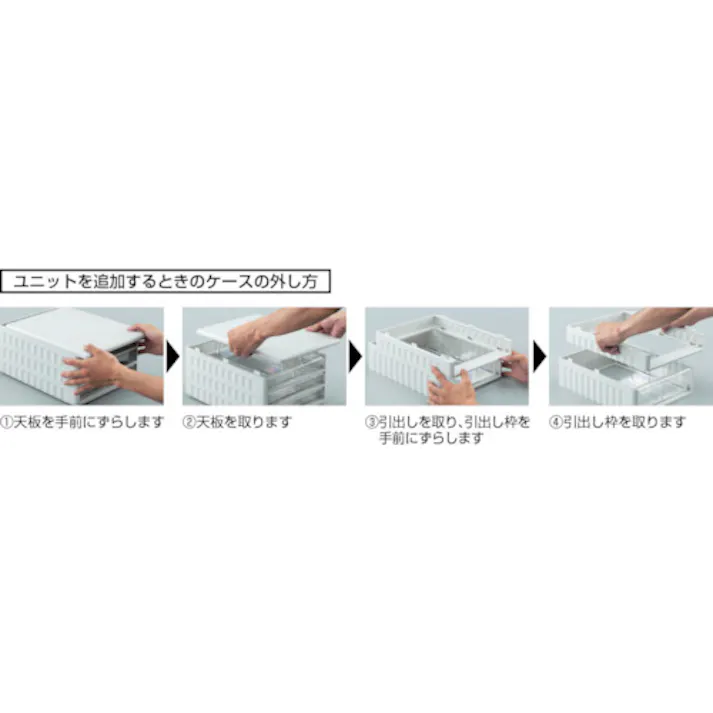 ユニットを追加するときのケースの外し方

①天板を手前にずらします

②天板を取ります

③引出しを取り、引出し枠を手前にずらします

④引出し枠を取ります