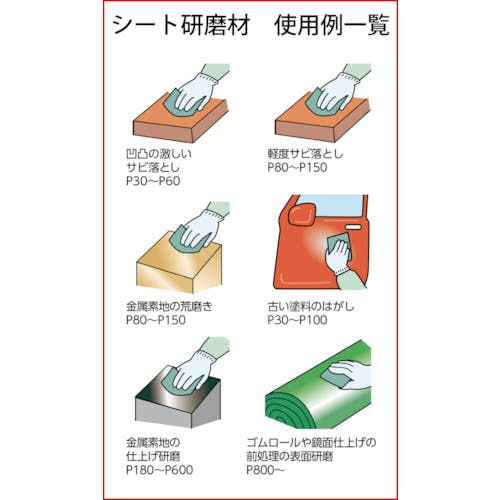 シート研磨材　使用例一覧

凹凸の激しい
サビ落とし
P30～P60

軽度サビ落とし
P80～P150

金属素地の荒磨き
P80～P150

古い塗料のはがし
P30～P100

金属素地の
仕上げ研磨
P180～P600

ゴムロールや鏡面仕上げの
前処理の表面研磨
P800～