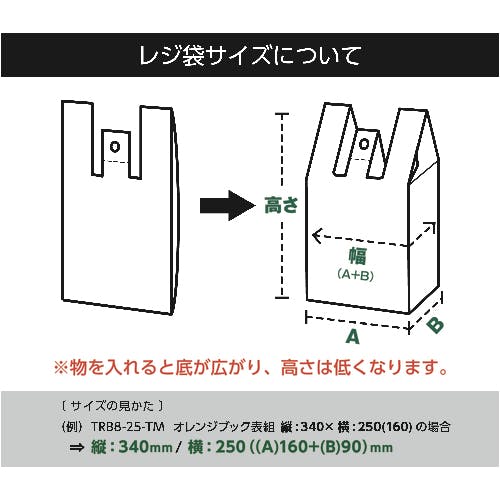 レジ袋サイズについて

高さ

幅
(A+B)

A

B

※物を入れると底が広がり、高さは低くなります。

〔 サイズの見かた 〕
(例) TRB8-25-TM オレンジブック表組 縦：340× 横：250(160) の場合
⇒ 縦：340mm / 横：250 ((A)160+(B)90) mm