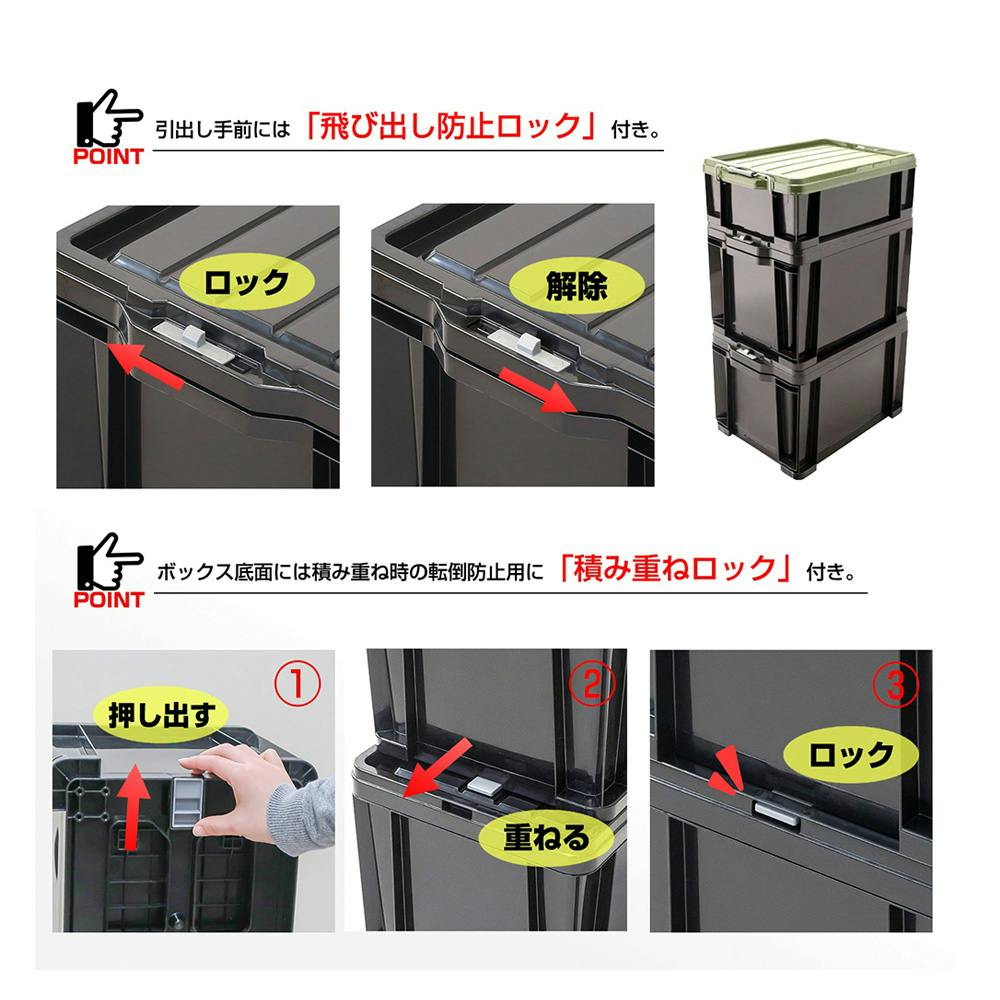 POINT 引出し手前には「飛び出し防止ロック」付き。

ロック

解除

POINT ボックス底面には積み重ね時の転倒防止用に「積み重ねロック」付き。

①

押し出す

②

重ねる

③

ロック