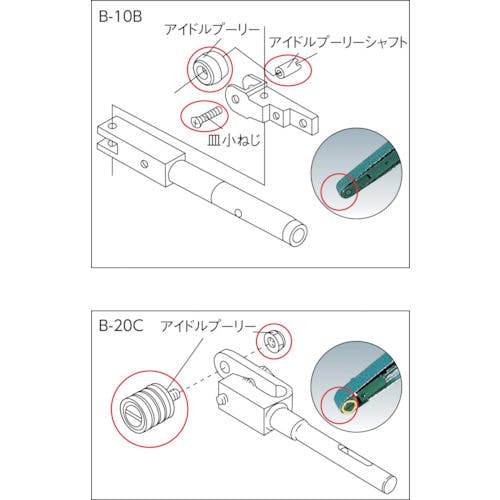 B-10B
アイドルプーリー
アイドルプーリーシャフト
皿小ねじ

B-20C
アイドルプーリー