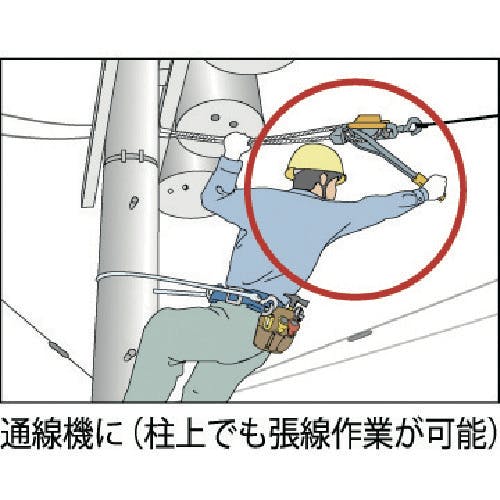 通線機に（柱上でも張線作業が可能）