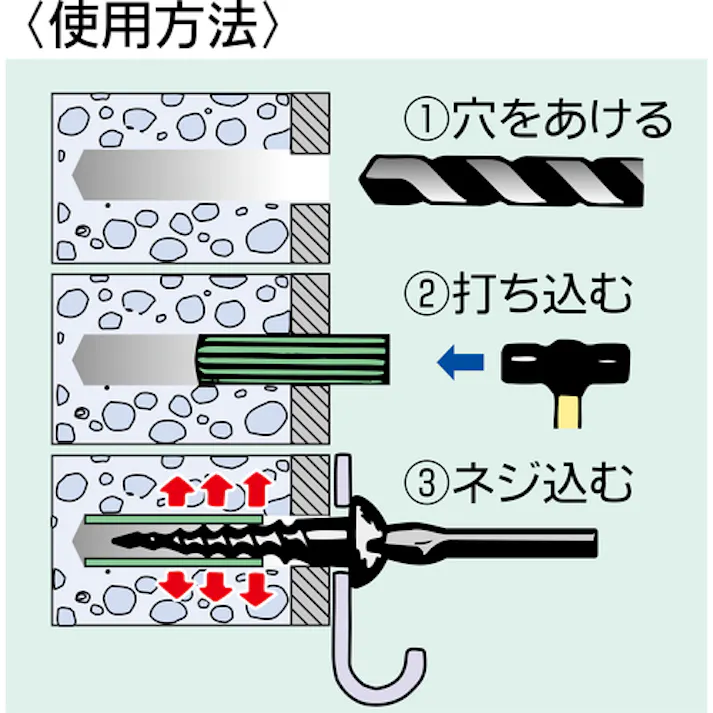 〈使用方法〉

①穴をあける

②打ち込む

③ネジ込む