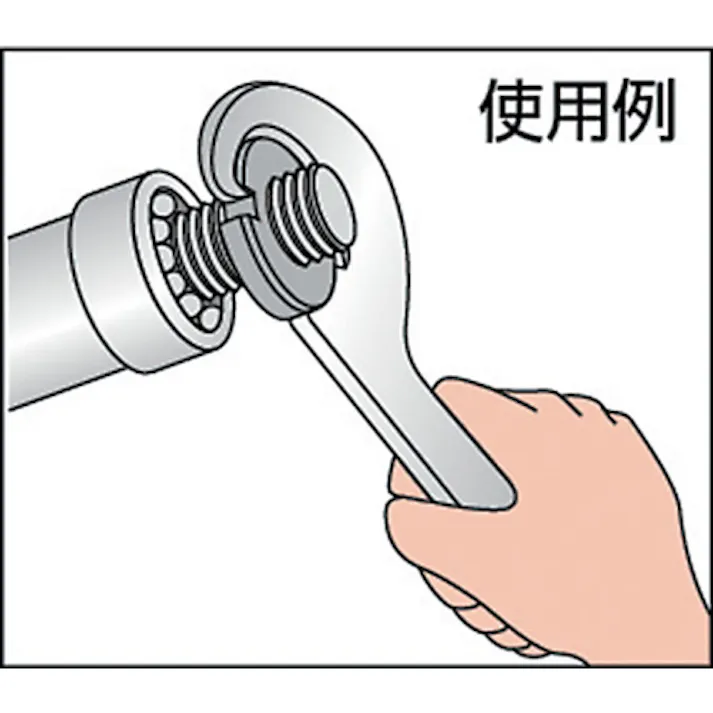 使用例