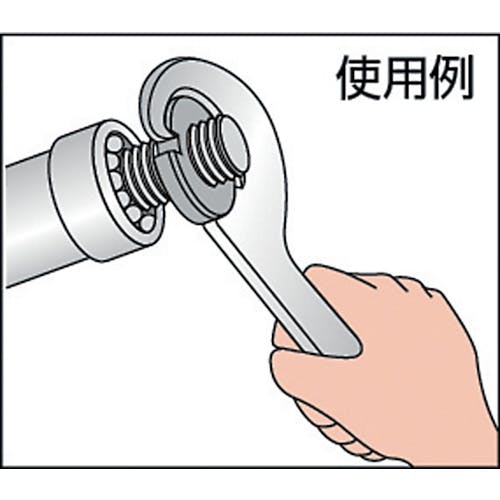 使用例