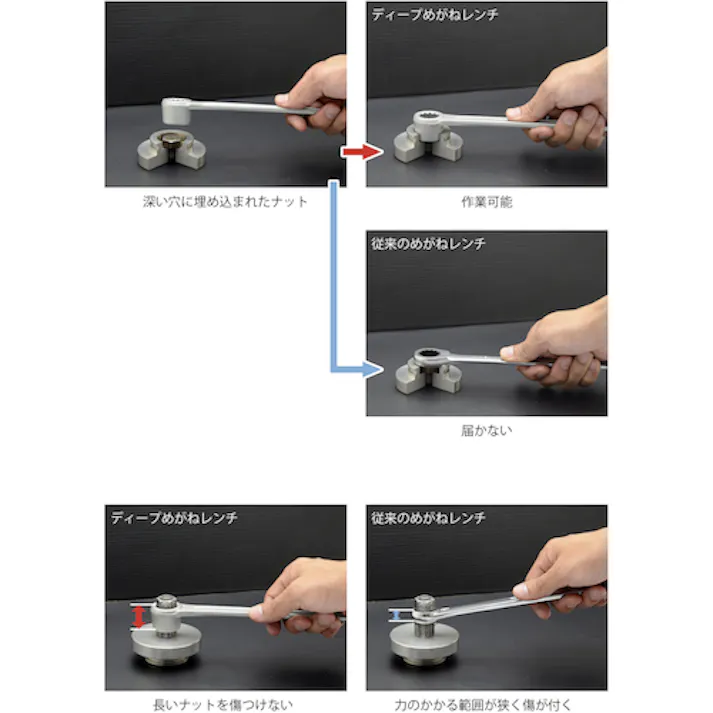 深い穴に埋め込まれたナット

ディープめがねレンチ

作業可能

従来のめがねレンチ

届かない

ディープめがねレンチ

長いナットを傷つけない

従来のめがねレンチ

力のかかる範囲が狭く傷が付く