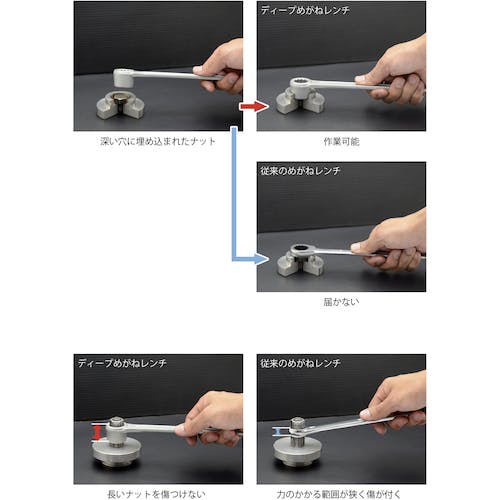 深い穴に埋め込まれたナット

ディープめがねレンチ

作業可能

従来のめがねレンチ

届かない

ディープめがねレンチ

長いナットを傷つけない

従来のめがねレンチ

力のかかる範囲が狭く傷が付く