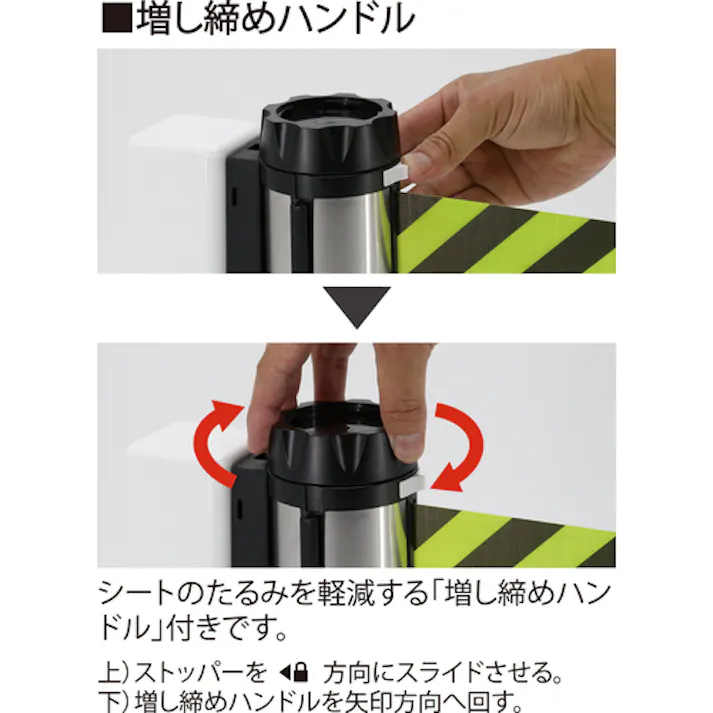 ■増し締めハンドル

シートのたるみを軽減する「増し締めハンドル」付きです。

上）ストッパーを ◀🔒 方向にスライドさせる。
下）増し締めハンドルを矢印方向へ回す。