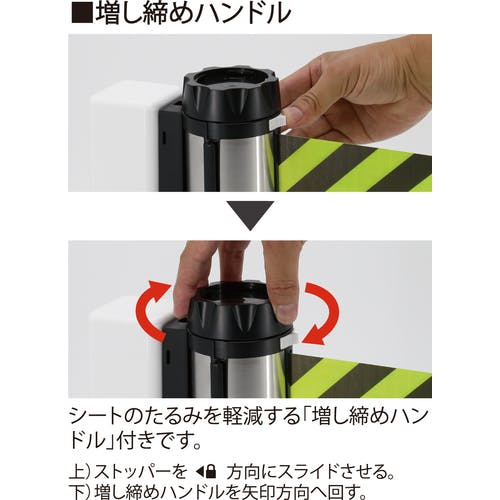 ■増し締めハンドル

シートのたるみを軽減する「増し締めハンドル」付きです。

上）ストッパーを ◀🔒 方向にスライドさせる。
下）増し締めハンドルを矢印方向へ回す。