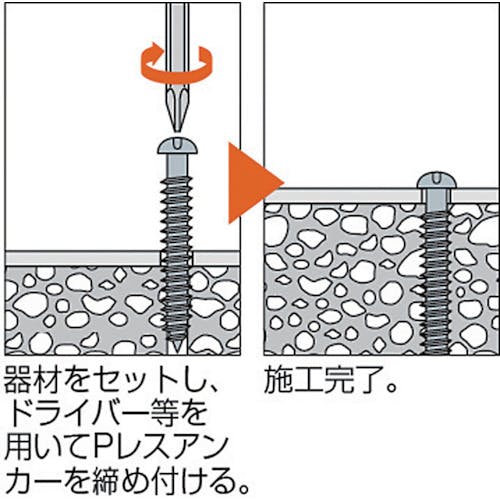 器材をセットし、ドライバー等を用いてPレスアンカーを締め付ける。

施工完了。