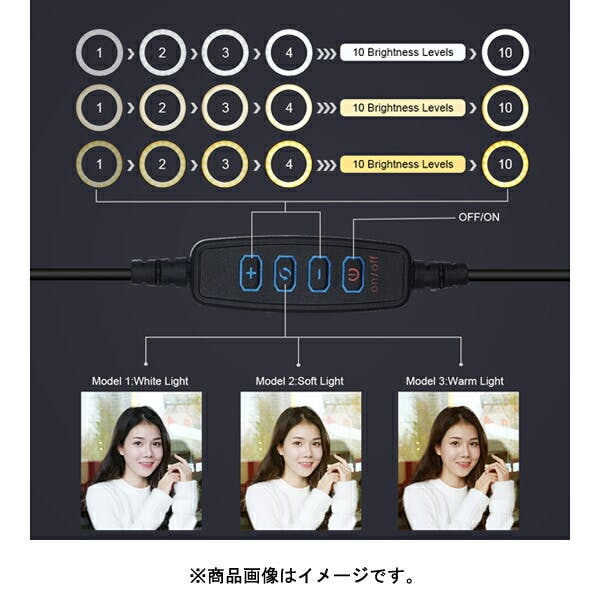 1 2 3 4 10 Brightness Levels 10

1 2 3 4 10 Brightness Levels 10

1 2 3 4 10 Brightness Levels 10

OFF/ON

+ − on/off

Model 1:White Light

Model 2:Soft Light

Model 3:Warm Light

※商品画像はイメージです。