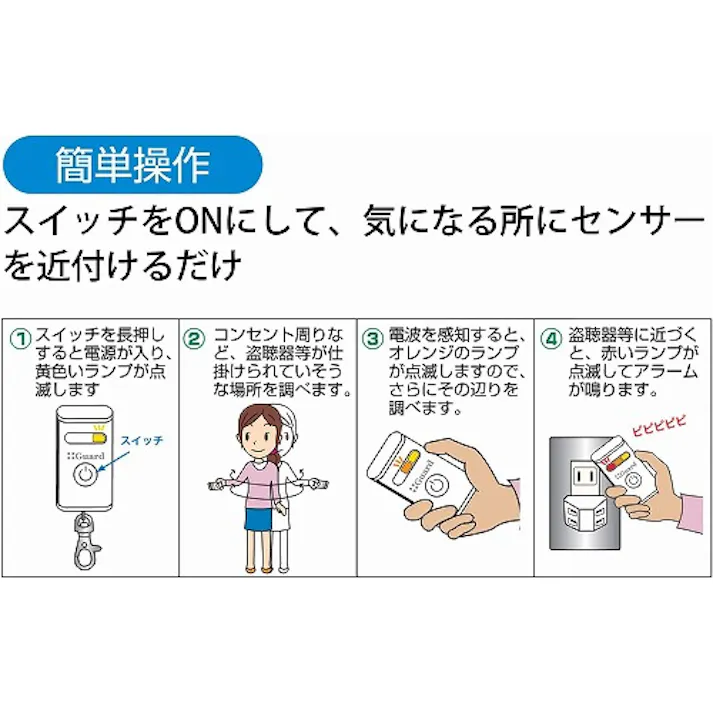 簡単操作

スイッチをONにして、気になる所にセンサーを近付けるだけ

① スイッチを長押しすると電源が入り、黄色いランプが点滅します

スイッチ

Guard

② コンセント周りなど、盗聴器等が仕掛けられていそうな場所を調べます。

③ 電波を感知すると、オレンジのランプが点滅しますので、さらにその辺りを調べます。

Guard

④ 盗聴器等に近づくと、赤いランプが点滅してアラームが鳴ります。

ピピピピピ

Guard