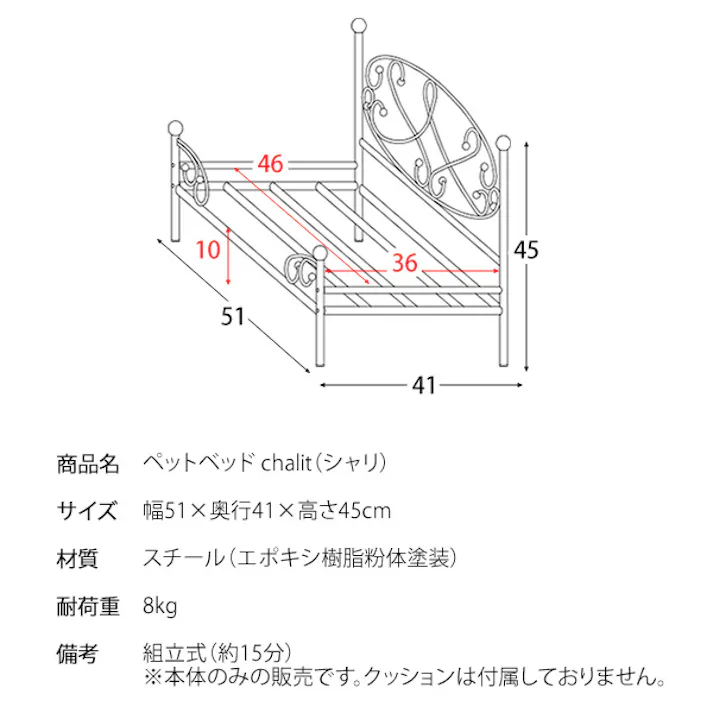 46
10
36
45
51
41

商品名　ペットベッド chalit（シャリ）

サイズ　幅51×奥行41×高さ45cm

材質　スチール（エポキシ樹脂粉体塗装）

耐荷重　8kg

備考　組立式（約15分）
※本体のみの販売です。クッションは付属しておりません。