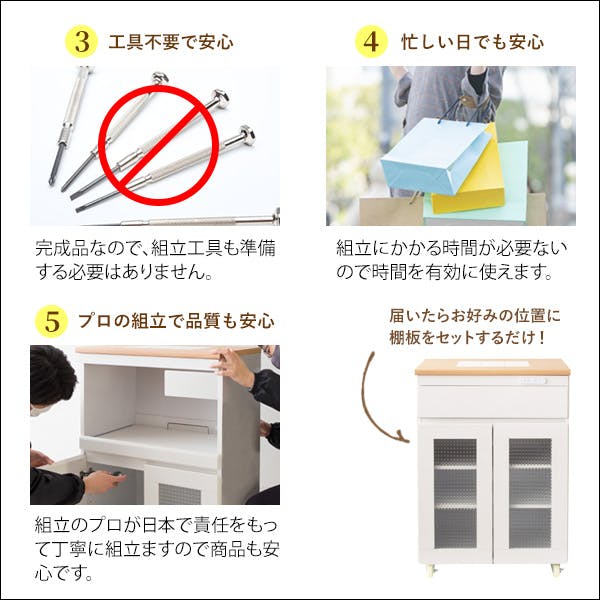 3 工具不要で安心

完成品なので、組立工具も準備する必要はありません。

4 忙しい日でも安心

組立にかかる時間が必要ないので時間を有効に使えます。

5 プロの組立で品質も安心

組立のプロが日本で責任をもって丁寧に組立ますので商品も安心です。

届いたらお好みの位置に棚板をセットするだけ！