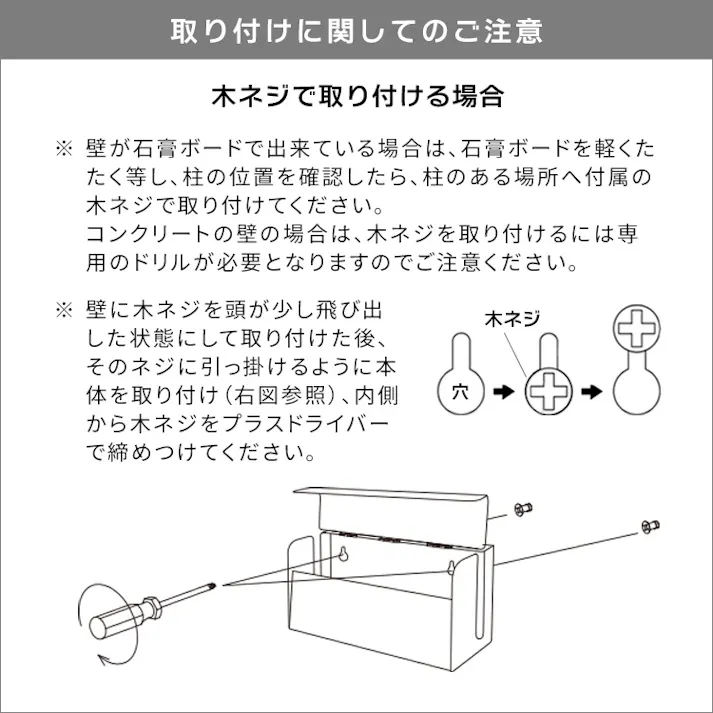 取り付けに関してのご注意

木ネジで取り付ける場合

※ 壁が石膏ボードで出来ている場合は、石膏ボードを軽くたたく等し、柱の位置を確認したら、柱のある場所へ付属の木ネジで取り付けてください。
コンクリートの壁の場合は、木ネジを取り付けるには専用のドリルが必要となりますのでご注意ください。

※ 壁に木ネジを頭が少し飛び出した状態にして取り付けた後、そのネジに引っ掛けるように本体を取り付け（右図参照）、内側から木ネジをプラスドライバーで締めつけてください。

木ネジ

穴