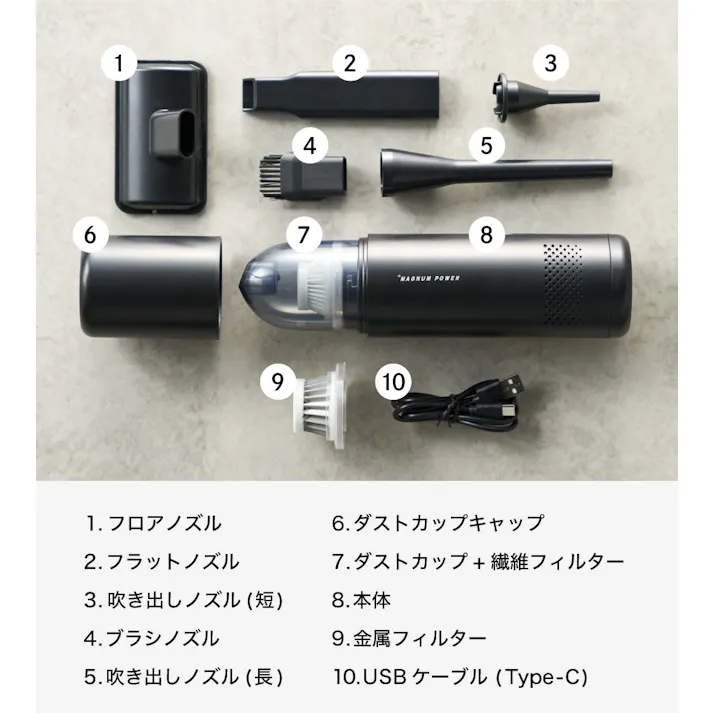 1
2
3
4
5
6
7
8
MAGNUM POWER
9
10

1. フロアノズル
2. フラットノズル
3. 吹き出しノズル (短)
4. ブラシノズル
5. 吹き出しノズル (長)

6. ダストカップキャップ
7. ダストカップ + 繊維フィルター
8. 本体
9. 金属フィルター
10. USB ケーブル (Type-C)