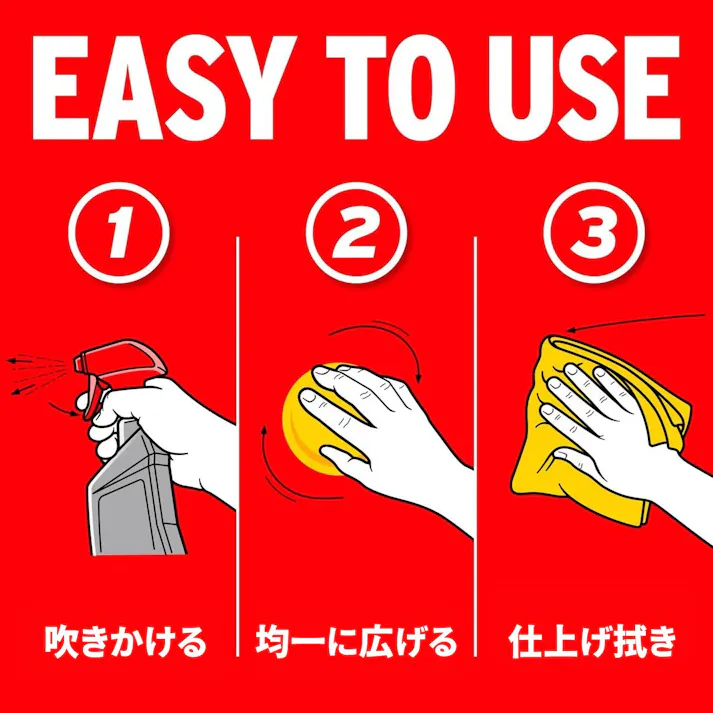 EASY TO USE

1

吹きかける

2

均一に広げる

3

仕上げ拭き