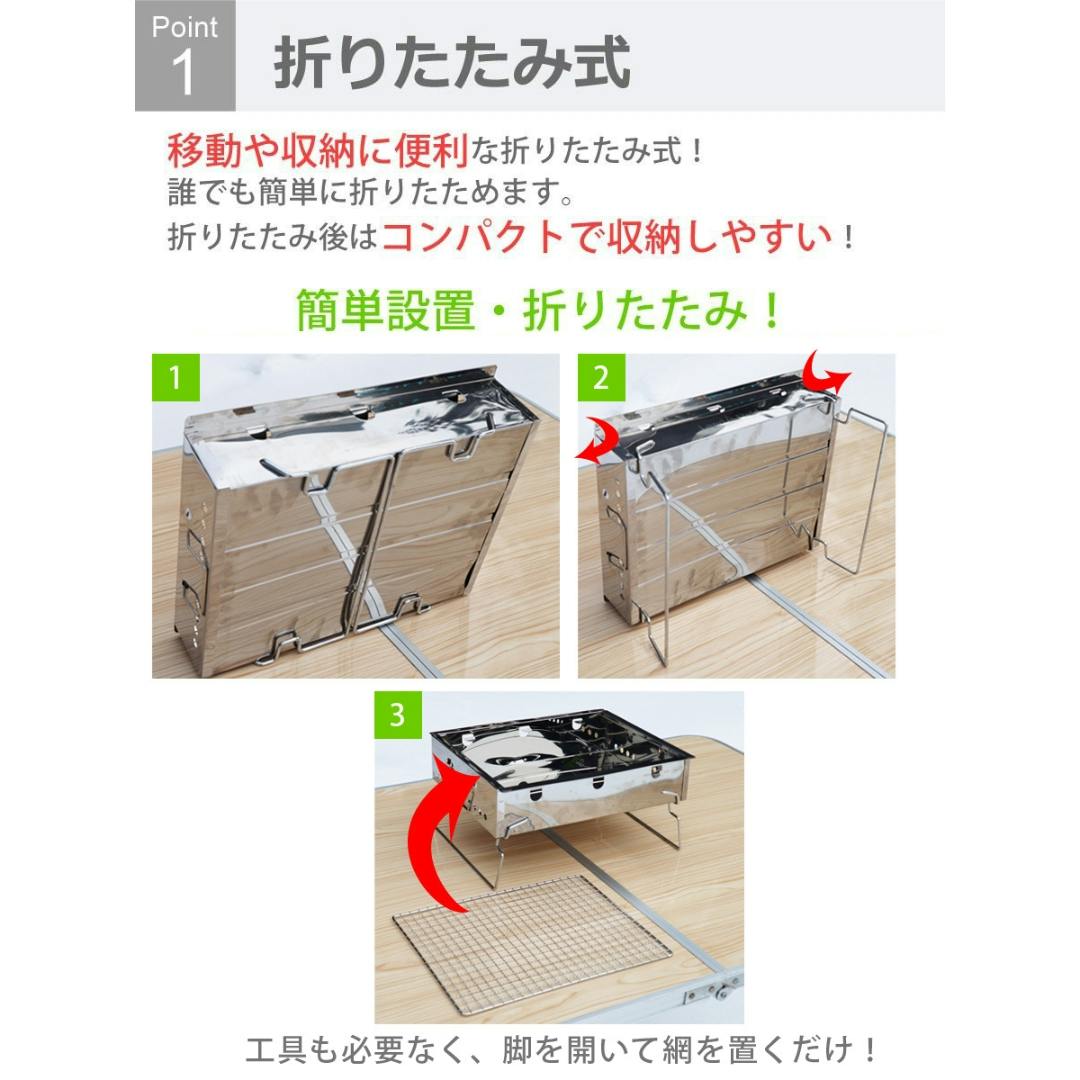 Point
1
折りたたみ式

移動や収納に便利な折りたたみ式！
誰でも簡単に折りたためます。
折りたたみ後はコンパクトで収納しやすい！

簡単設置・折りたたみ！

1

2

3

工具も必要なく、脚を開いて網を置くだけ！