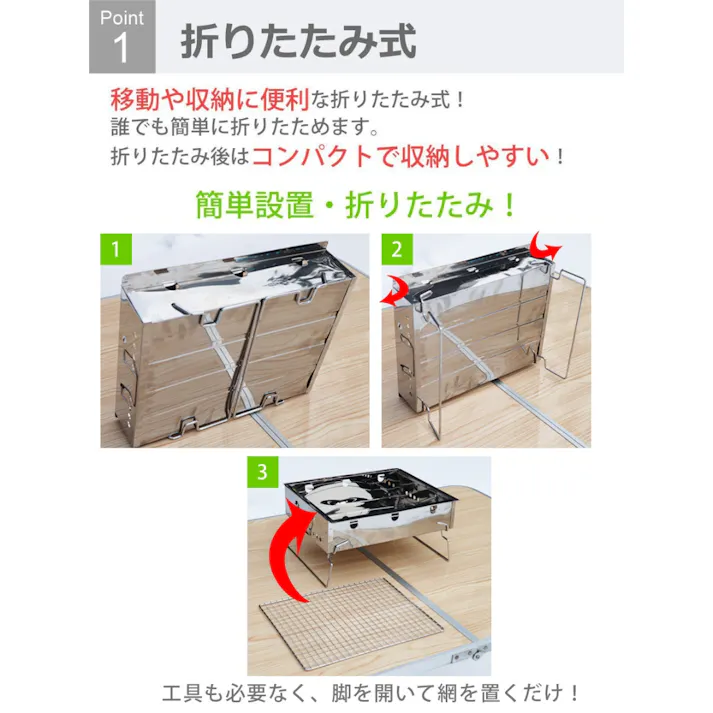 Point
1
折りたたみ式

移動や収納に便利な折りたたみ式！
誰でも簡単に折りたためます。
折りたたみ後はコンパクトで収納しやすい！

簡単設置・折りたたみ！

1

2

3

工具も必要なく、脚を開いて網を置くだけ！