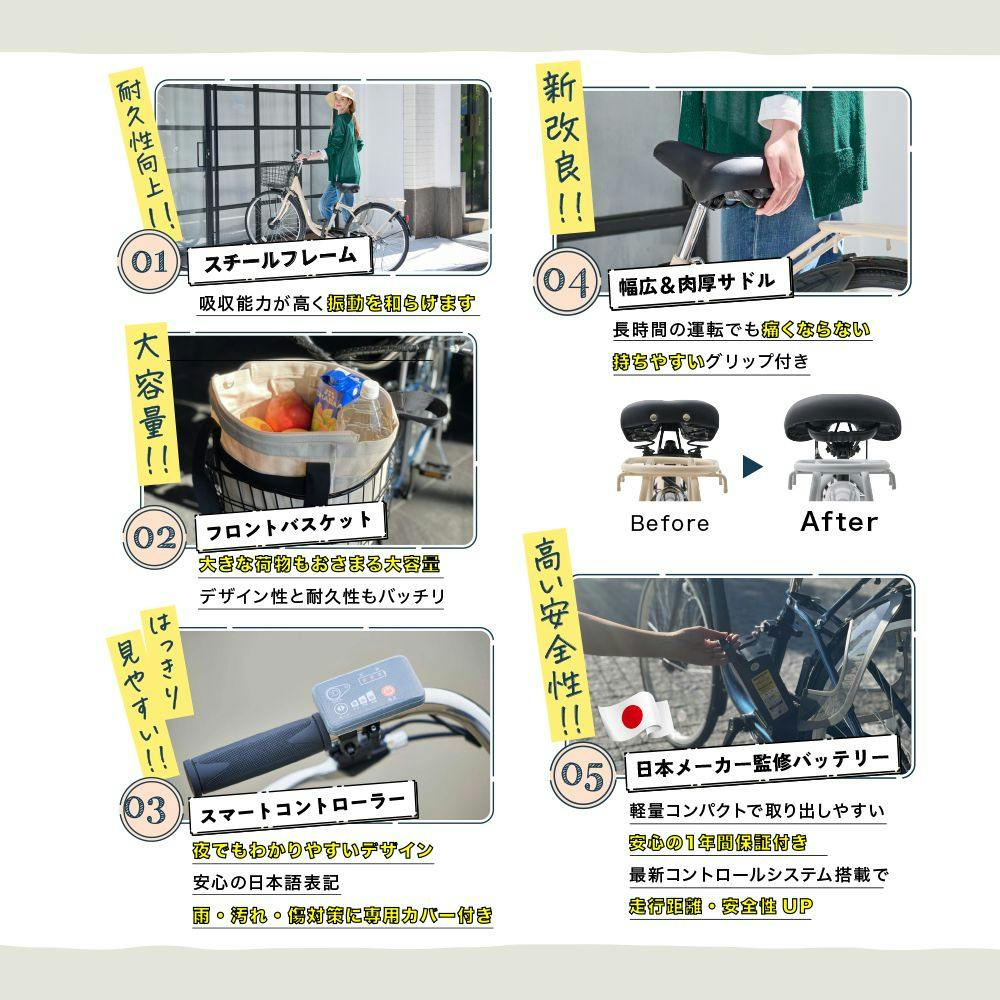 耐久性向上!!

01 スチールフレーム

吸収能力が高く振動を和らげます

大容量!!

02 フロントバスケット

大きな荷物もおさまる大容量

デザイン性と耐久性もバッチリ

はっきり見やすい!!

03 スマートコントローラー

夜でもわかりやすいデザイン

安心の日本語表記

雨・汚れ・傷対策に専用カバー付き

新改良!!

04 幅広&肉厚サドル

長時間の運転でも痛くならない

持ちやすいグリップ付き

Before

After

高い安全性!!

05 日本メーカー監修バッテリー

軽量コンパクトで取り出しやすい

安心の1年間保証付き

最新コントロールシステム搭載で

走行距離・安全性 UP