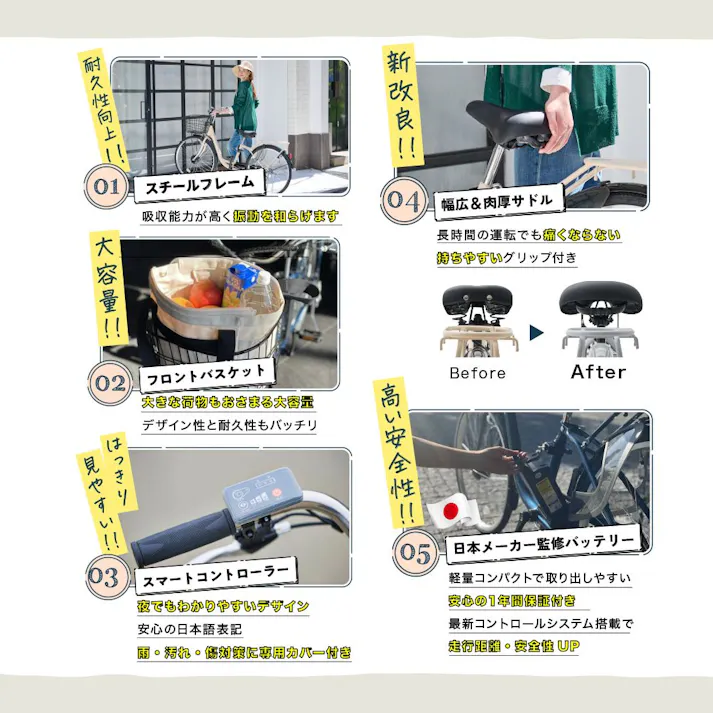 耐久性向上!!

01 スチールフレーム

吸収能力が高く振動を和らげます

大容量!!

02 フロントバスケット

大きな荷物もおさまる大容量

デザイン性と耐久性もバッチリ

はっきり見やすい!!

03 スマートコントローラー

夜でもわかりやすいデザイン

安心の日本語表記

雨・汚れ・傷対策に専用カバー付き

新改良!!

04 幅広&肉厚サドル

長時間の運転でも痛くならない

持ちやすいグリップ付き

Before

After

高い安全性!!

05 日本メーカー監修バッテリー

軽量コンパクトで取り出しやすい

安心の1年間保証付き

最新コントロールシステム搭載で

走行距離・安全性 UP