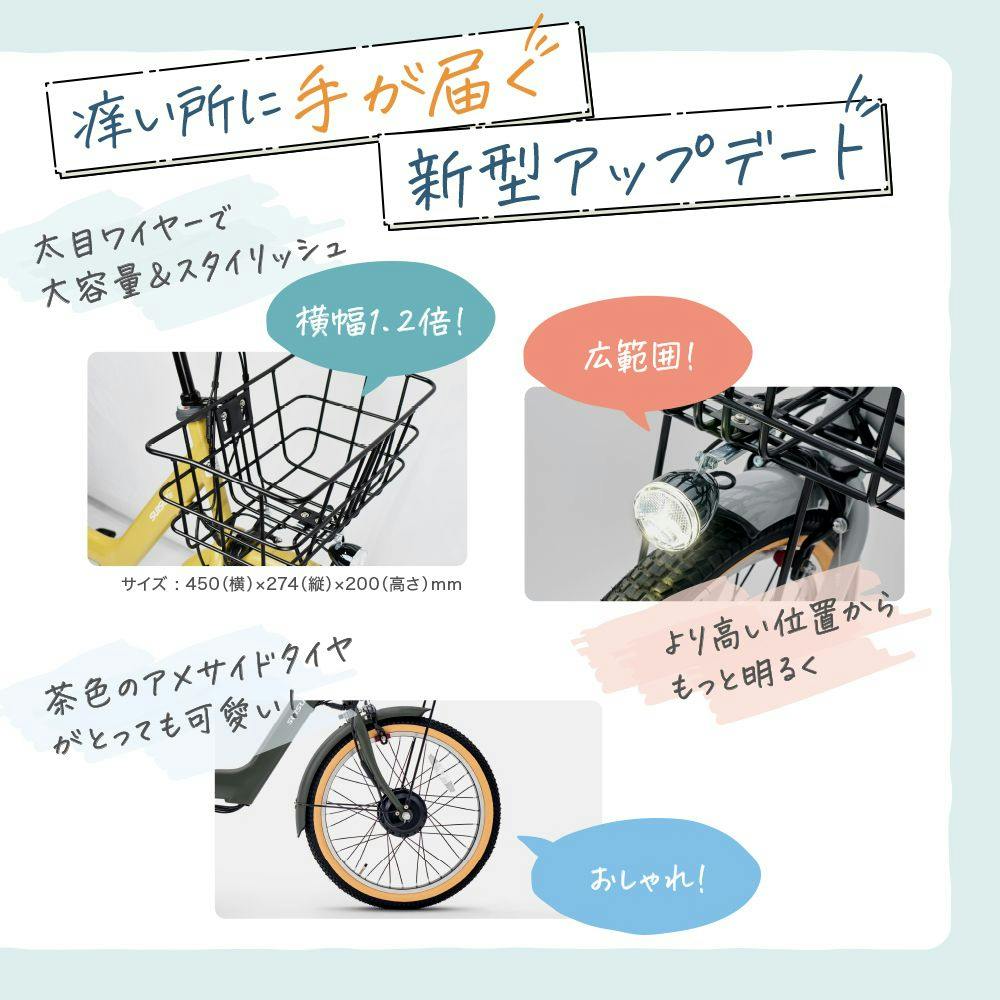 痒い所に手が届く
新型アップデート

太目ワイヤーで
大容量&スタイリッシュ

横幅1.2倍!

サイズ:450(横)×274(縦)×200(高さ)mm

広範囲!

より高い位置から
もっと明るく

茶色のアメサイドタイヤ
がとっても可愛い!

おしゃれ!