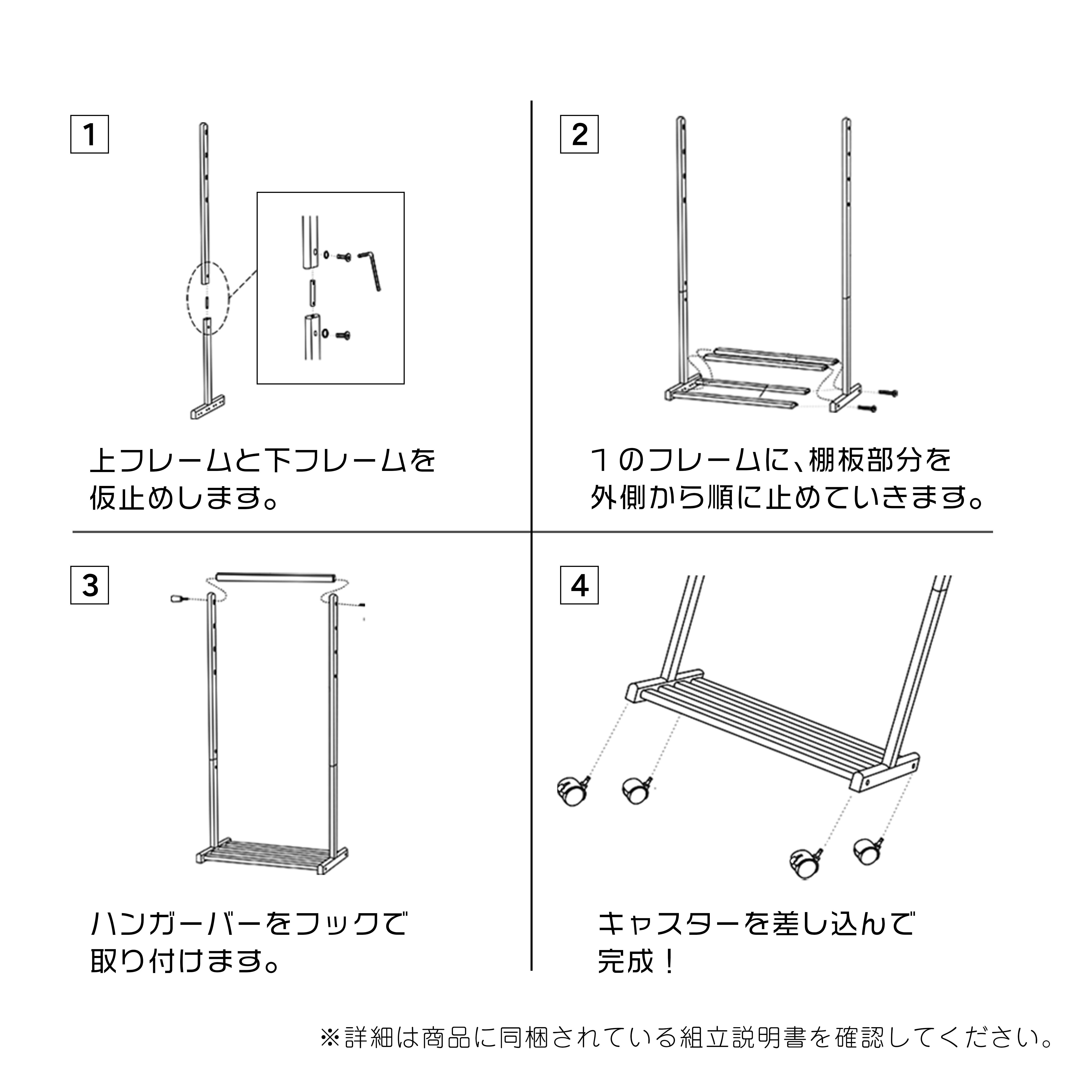 1

上フレームと下フレームを仮止めします。

2

１のフレームに、棚板部分を外側から順に止めていきます。

3

ハンガーバーをフックで取り付けます。

4

キャスターを差し込んで完成！

※詳細は商品に同梱されている組立説明書を確認してください。