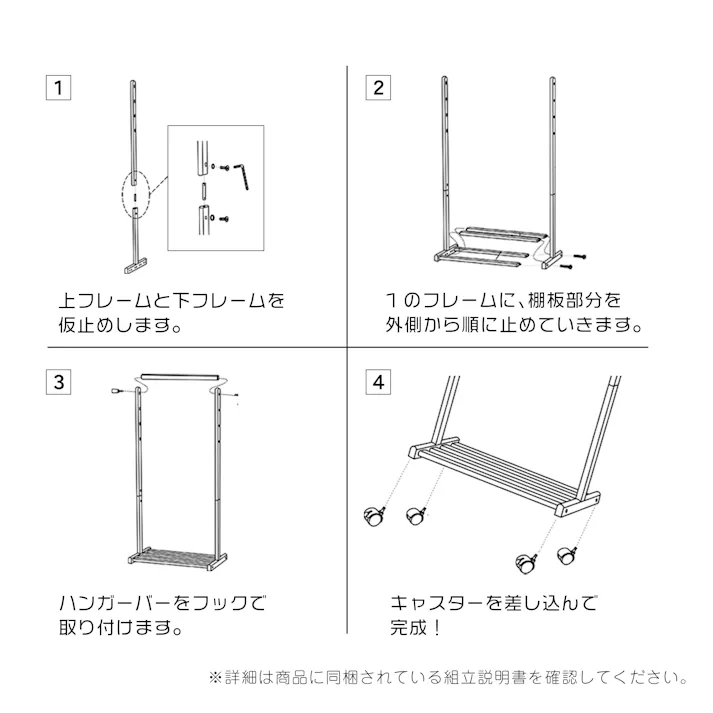 1

上フレームと下フレームを仮止めします。

2

１のフレームに、棚板部分を外側から順に止めていきます。

3

ハンガーバーをフックで取り付けます。

4

キャスターを差し込んで完成！

※詳細は商品に同梱されている組立説明書を確認してください。