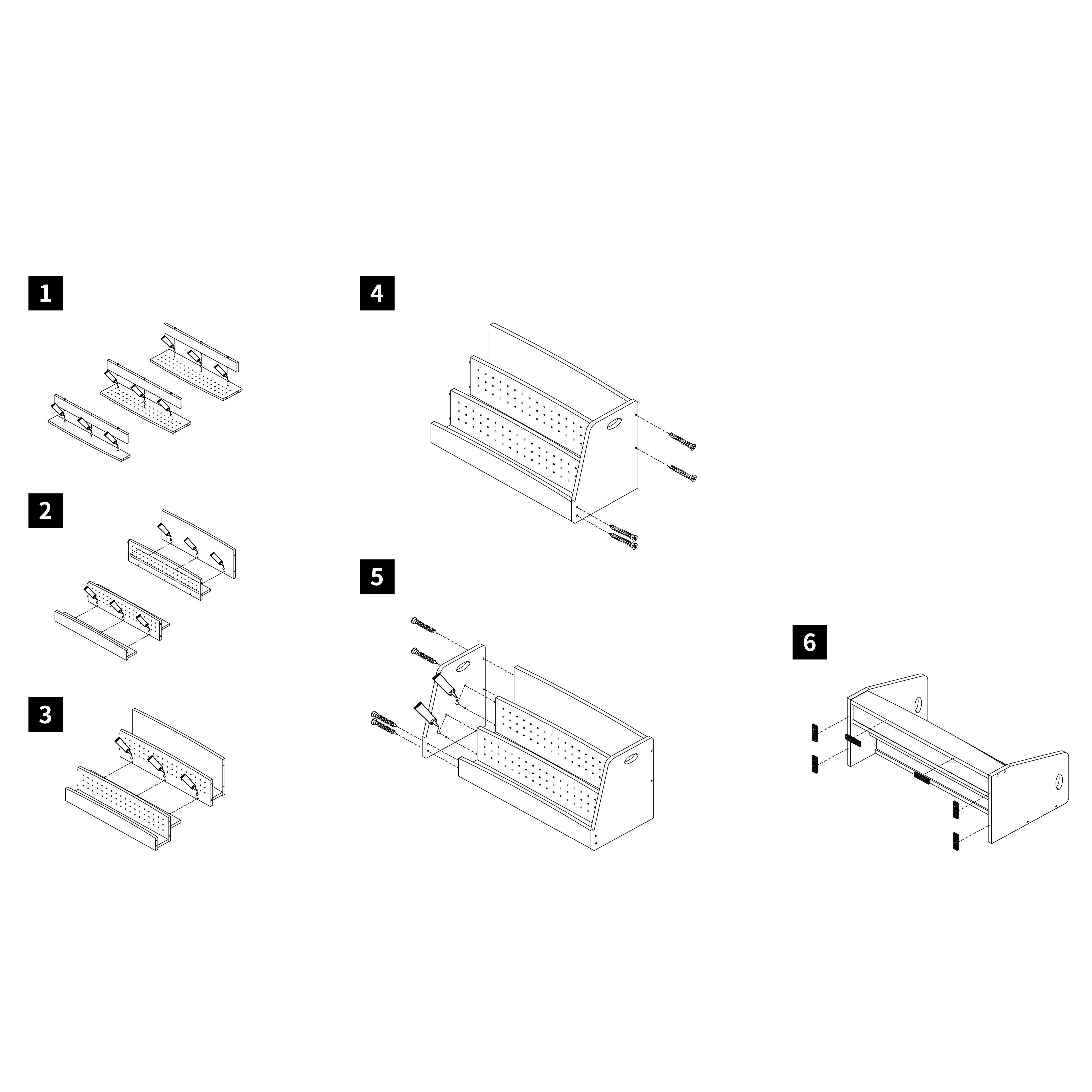 1

2

3

4

5

6