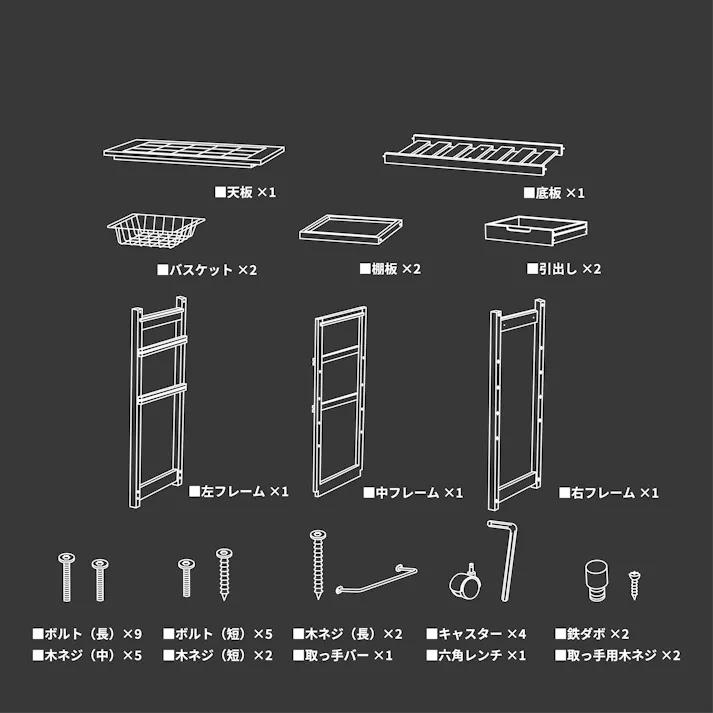 ■天板 ×1

■底板 ×1

■バスケット ×2

■棚板 ×2

■引出し ×2

■左フレーム ×1

■中フレーム ×1

■右フレーム ×1

■ボルト（長）×9
■木ネジ（中）×5

■ボルト（短）×5
■木ネジ（短）×2

■木ネジ（長）×2
■取っ手バー ×1

■キャスター ×4
■六角レンチ ×1

■鉄ダボ ×2
■取っ手用木ネジ ×2