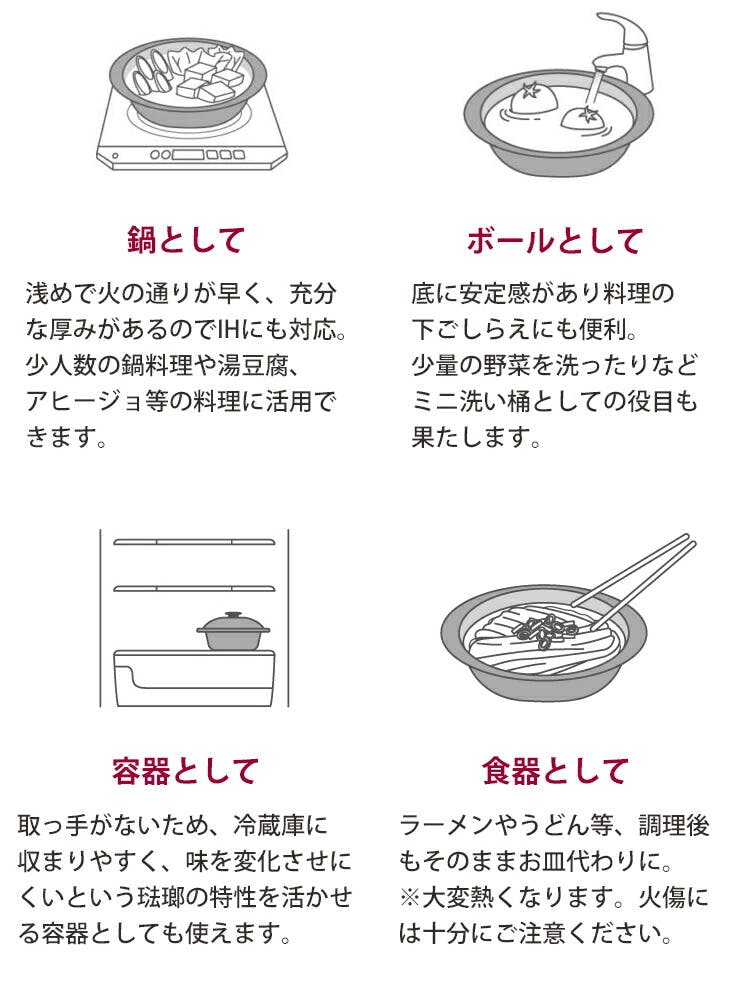 鍋として

浅めで火の通りが早く、充分な厚みがあるのでIHにも対応。少人数の鍋料理や湯豆腐、アヒージョ等の料理に活用できます。

ボールとして

底に安定感があり料理の下ごしらえにも便利。少量の野菜を洗ったりなどミニ洗い桶としての役目も果たします。

容器として

取っ手がないため、冷蔵庫に収まりやすく、味を変化させにくいという琺瑯の特性を活かせる容器としても使えます。

食器として

ラーメンやうどん等、調理後もそのままお皿代わりに。
※大変熱くなります。火傷には十分にご注意ください。