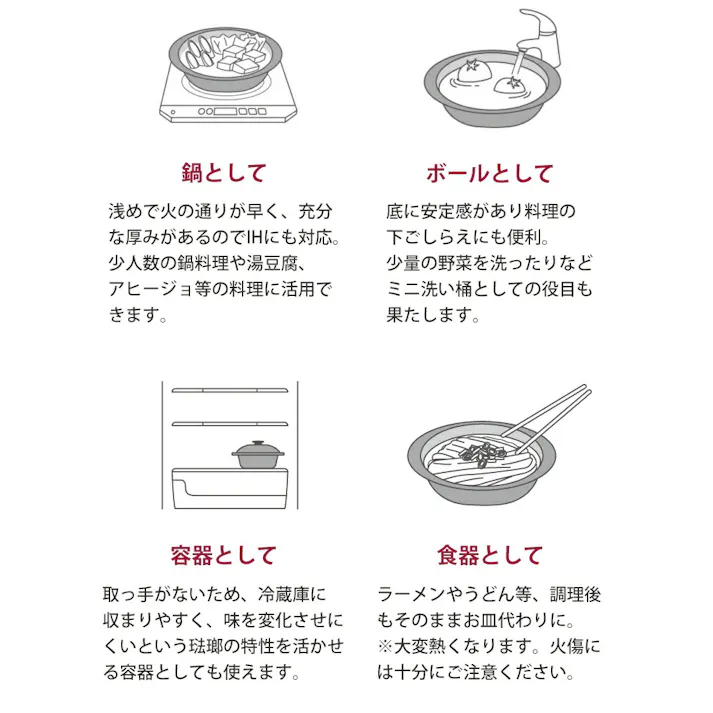 鍋として

浅めで火の通りが早く、充分な厚みがあるのでIHにも対応。少人数の鍋料理や湯豆腐、アヒージョ等の料理に活用できます。

ボールとして

底に安定感があり料理の下ごしらえにも便利。少量の野菜を洗ったりなどミニ洗い桶としての役目も果たします。

容器として

取っ手がないため、冷蔵庫に収まりやすく、味を変化させにくいという琺瑯の特性を活かせる容器としても使えます。

食器として

ラーメンやうどん等、調理後もそのままお皿代わりに。
※大変熱くなります。火傷には十分にご注意ください。