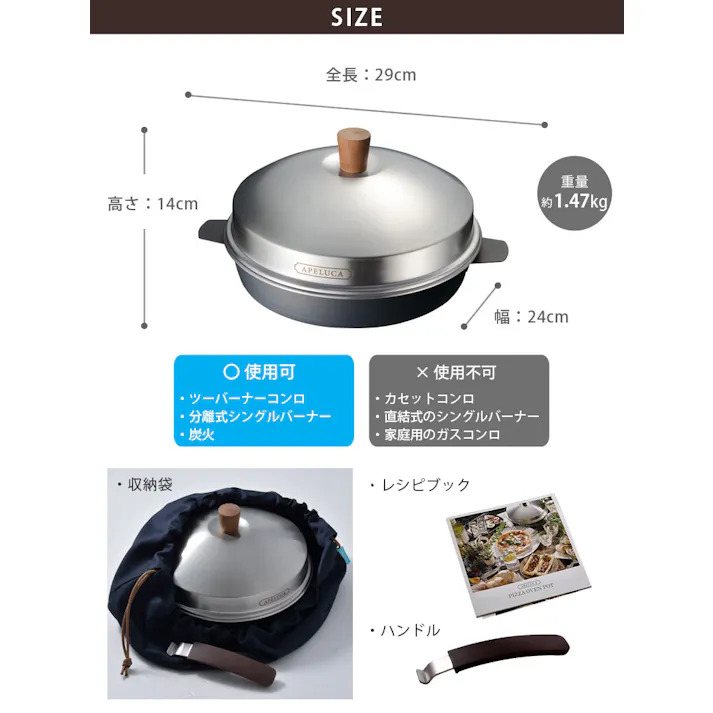 SIZE

全長：29cm

高さ：14cm

重量
約1.47kg

APELUCA

幅：24cm

〇 使用可
・ツーバーナーコンロ
・分離式シングルバーナー
・炭火

× 使用不可
・カセットコンロ
・直結式のシングルバーナー
・家庭用のガスコンロ

・収納袋

APELUCA

・レシピブック

APELUCA
PIZZA OVEN POT

・ハンドル