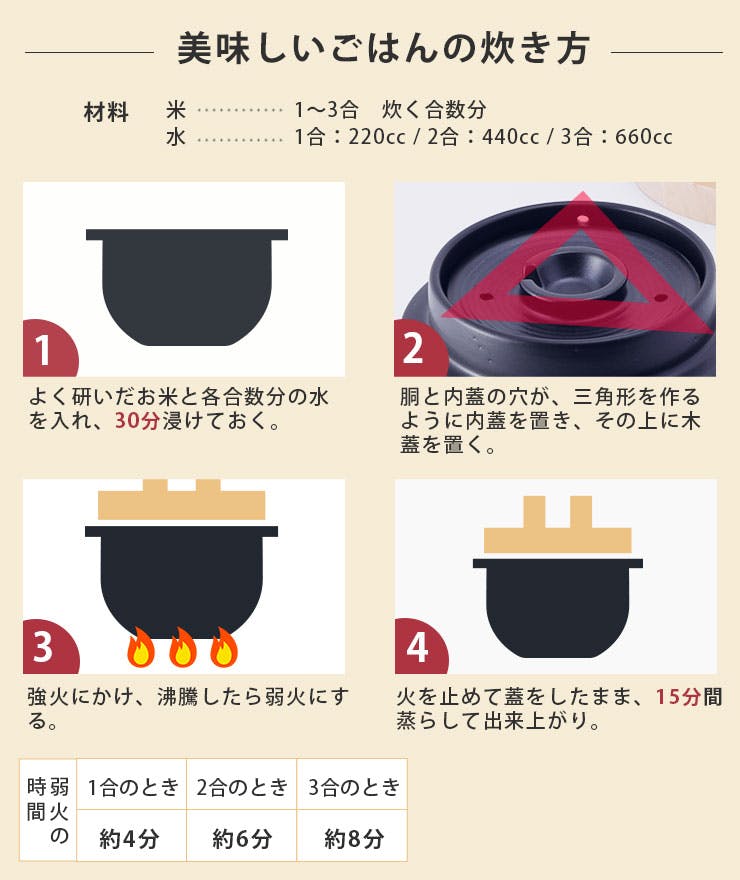 美味しいごはんの炊き方

材料　米 ………… 1〜3合　炊く合数分
水 ………… 1合：220cc / 2合：440cc / 3合：660cc

1
よく研いだお米と各合数分の水を入れ、30分浸けておく。

2
胴と内蓋の穴が、三角形を作るように内蓋を置き、その上に木蓋を置く。

3
強火にかけ、沸騰したら弱火にする。

4
火を止めて蓋をしたまま、15分間蒸らして出来上がり。

| 弱火の時間 | 1合のとき | 2合のとき | 3合のとき |
|---|---|---|---|
| | 約4分 | 約6分 | 約8分 |