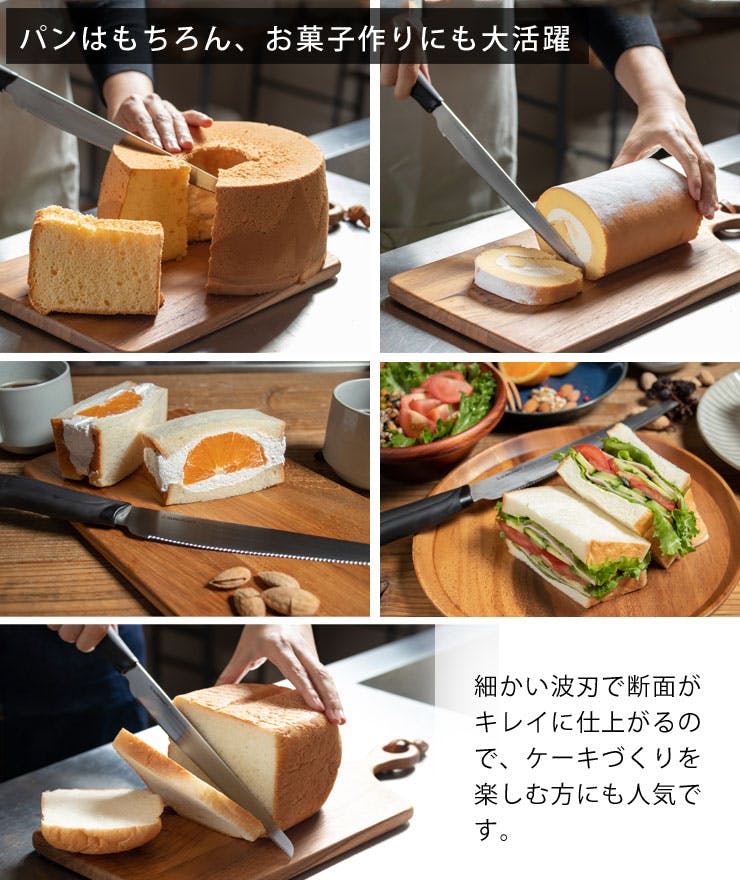 パンはもちろん、お菓子作りにも大活躍

細かい波刃で断面がキレイに仕上がるので、ケーキづくりを楽しむ方にも人気です。