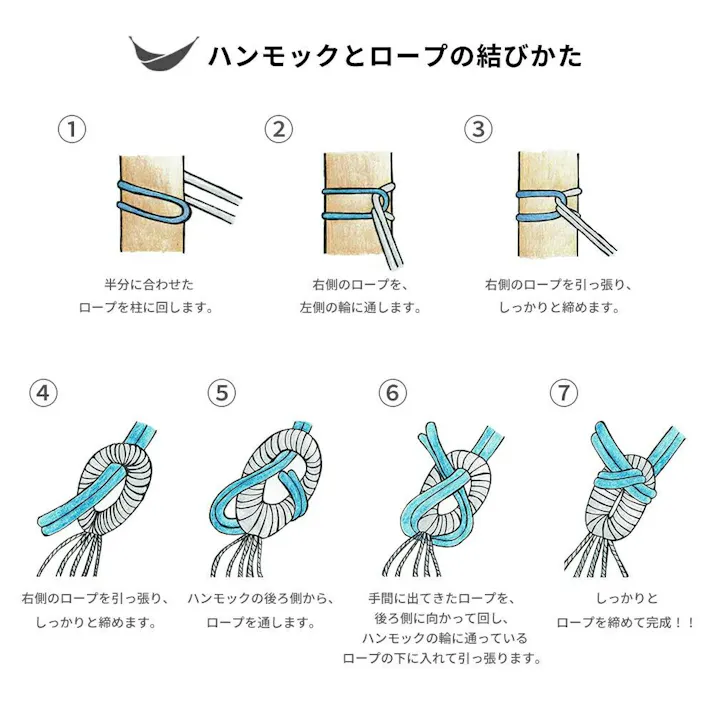 ハンモックとロープの結びかた

①

半分に合わせた
ロープを柱に回します。

②

右側のロープを、
左側の輪に通します。

③

右側のロープを引っ張り、
しっかりと締めます。

④

右側のロープを引っ張り、
しっかりと締めます。

⑤

ハンモックの後ろ側から、
ロープを通します。

⑥

手間に出てきたロープを、
後ろ側に向かって回し、
ハンモックの輪に通っている
ロープの下に入れて引っ張ります。

⑦

しっかりと
ロープを締めて完成！！