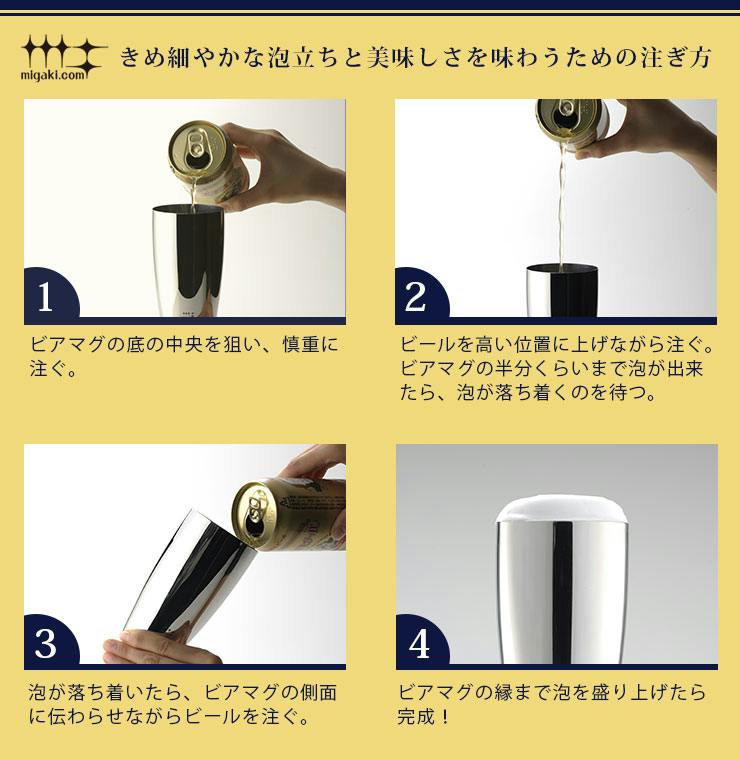 migaki.com

きめ細やかな泡立ちと美味しさを味わうための注ぎ方

1

ビアマグの底の中央を狙い、慎重に注ぐ。

2

ビールを高い位置に上げながら注ぐ。ビアマグの半分くらいまで泡が出来たら、泡が落ち着くのを待つ。

3

泡が落ち着いたら、ビアマグの側面に伝わらせながらビールを注ぐ。

4

ビアマグの縁まで泡を盛り上げたら完成！