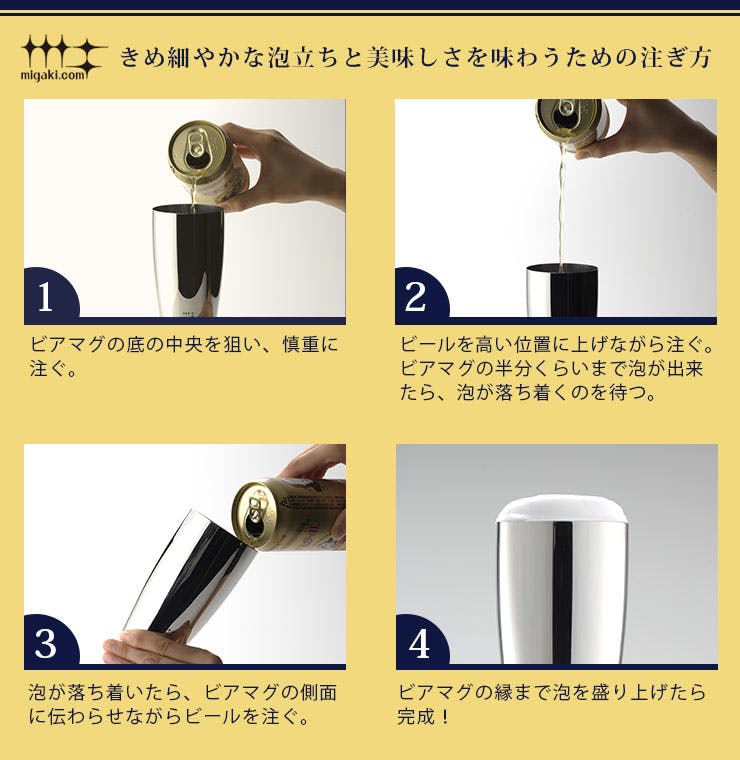 migaki.com

きめ細やかな泡立ちと美味しさを味わうための注ぎ方

1

ビアマグの底の中央を狙い、慎重に注ぐ。

2

ビールを高い位置に上げながら注ぐ。ビアマグの半分くらいまで泡が出来たら、泡が落ち着くのを待つ。

3

泡が落ち着いたら、ビアマグの側面に伝わらせながらビールを注ぐ。

4

ビアマグの縁まで泡を盛り上げたら完成！