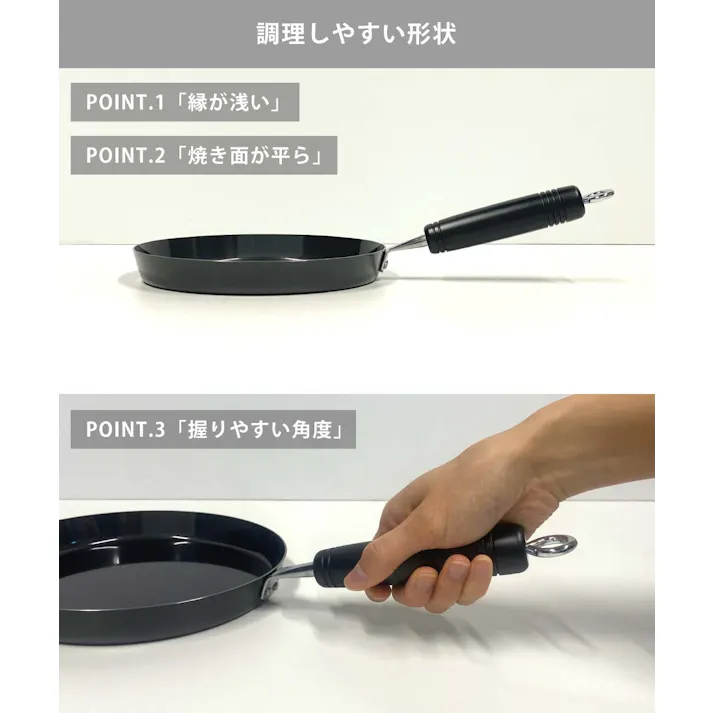 調理しやすい形状

POINT.1「縁が浅い」

POINT.2「焼き面が平ら」

POINT.3「握りやすい角度」