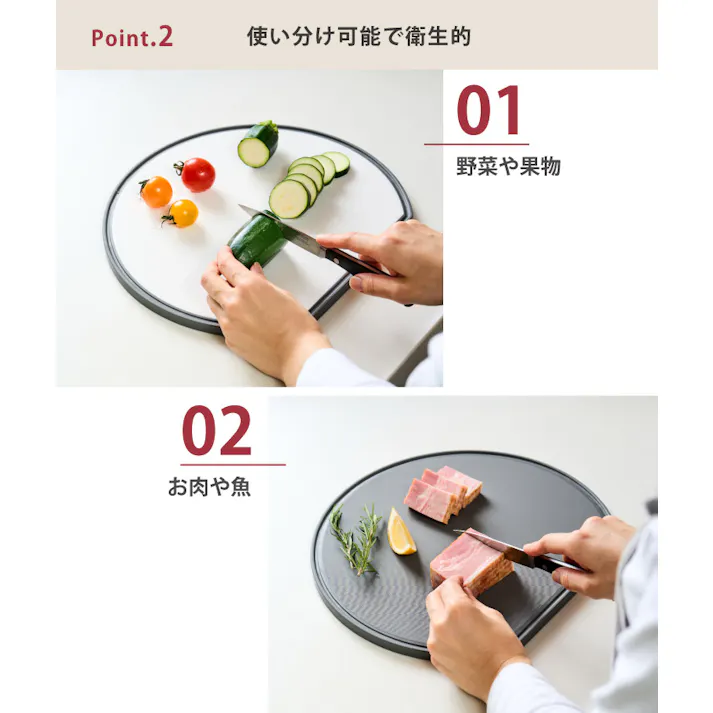 Point.2 使い分け可能で衛生的

01
野菜や果物

02
お肉や魚