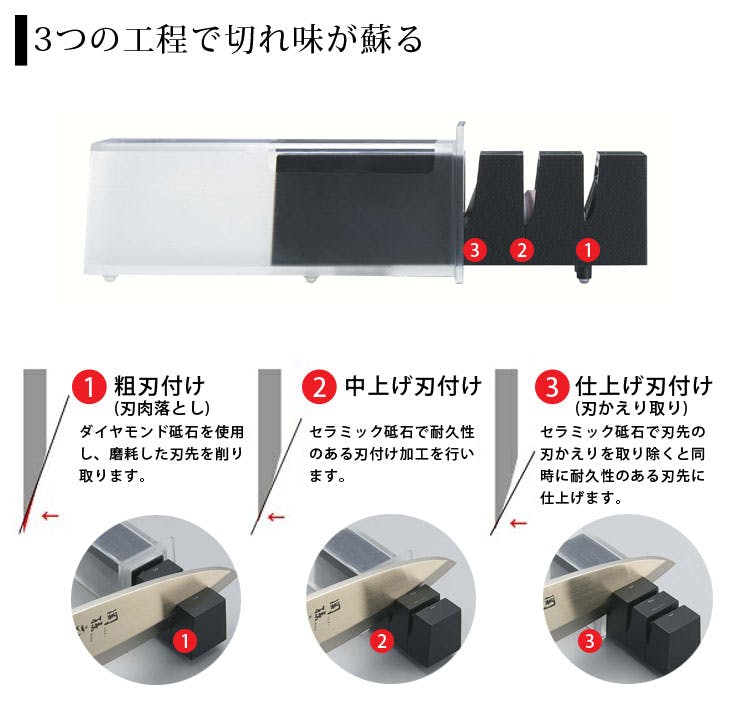 3つの工程で切れ味が蘇る

3 2 1

1 粗刃付け
(刃肉落とし)
ダイヤモンド砥石を使用し、磨耗した刃先を削り取ります。

2 中上げ刃付け
セラミック砥石で耐久性のある刃付け加工を行います。

3 仕上げ刃付け
(刃かえり取り)
セラミック砥石で刃先の刃かえりを取り除くと同時に耐久性のある刃先に仕上げます。

1

2

3