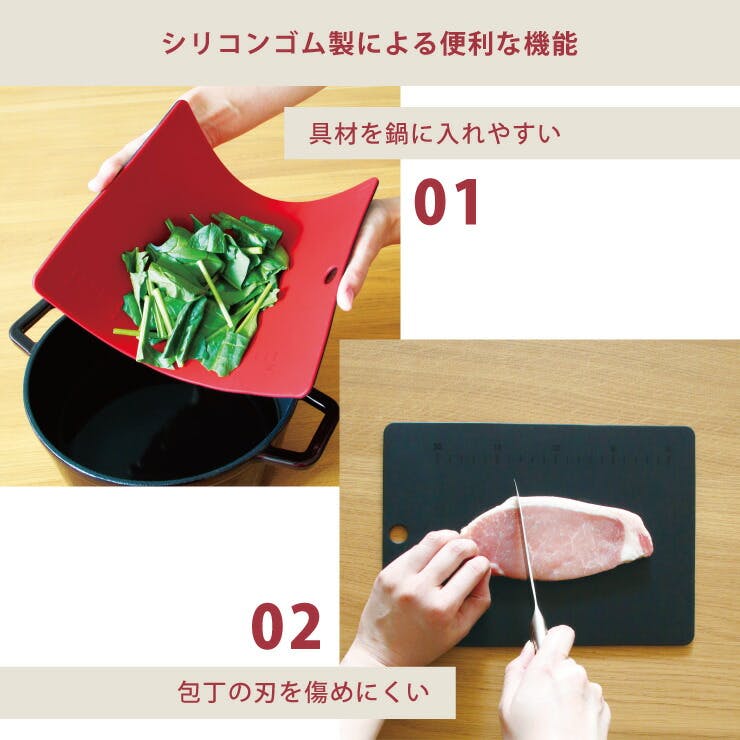 シリコンゴム製による便利な機能

具材を鍋に入れやすい

01

02

包丁の刃を傷めにくい