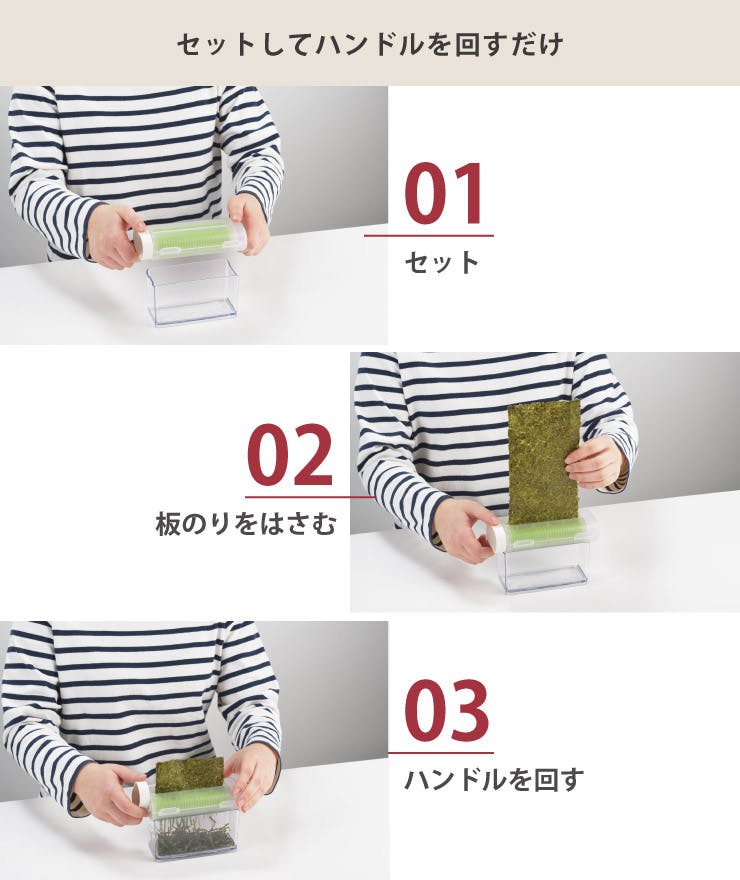 セットしてハンドルを回すだけ

01
セット

02
板のりをはさむ

03
ハンドルを回す