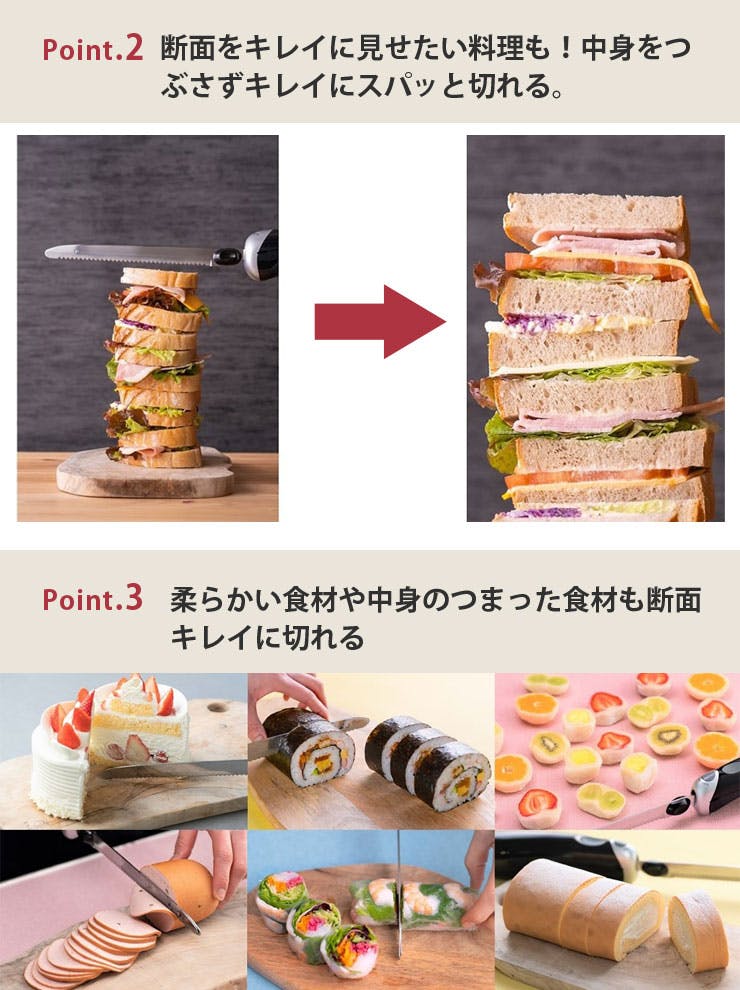 Point.2 断面をキレイに見せたい料理も！中身をつぶさずキレイにスパッと切れる。

Point.3 柔らかい食材や中身のつまった食材も断面キレイに切れる