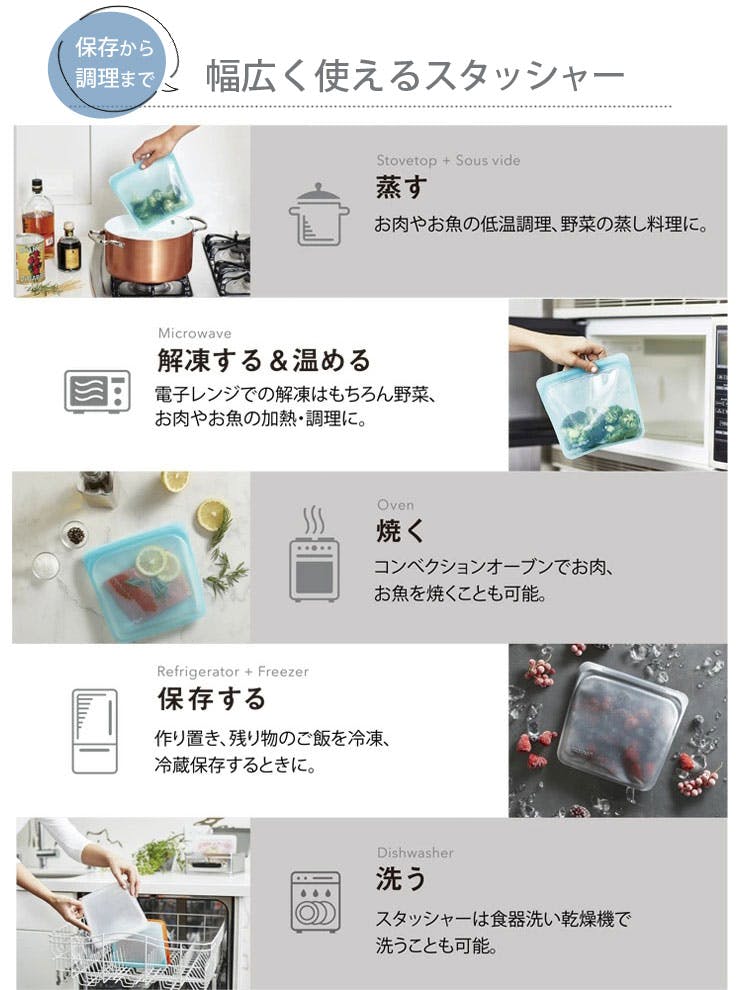 保存から調理まで

幅広く使えるスタッシャー

Stovetop + Sous vide
蒸す
お肉やお魚の低温調理、野菜の蒸し料理に。

Microwave
解凍する＆温める
電子レンジでの解凍はもちろん野菜、お肉やお魚の加熱・調理に。

Oven
焼く
コンベクションオーブンでお肉、お魚を焼くことも可能。

Refrigerator + Freezer
保存する
作り置き、残り物のご飯を冷凍、冷蔵保存するときに。

Dishwasher
洗う
スタッシャーは食器洗い乾燥機で洗うことも可能。