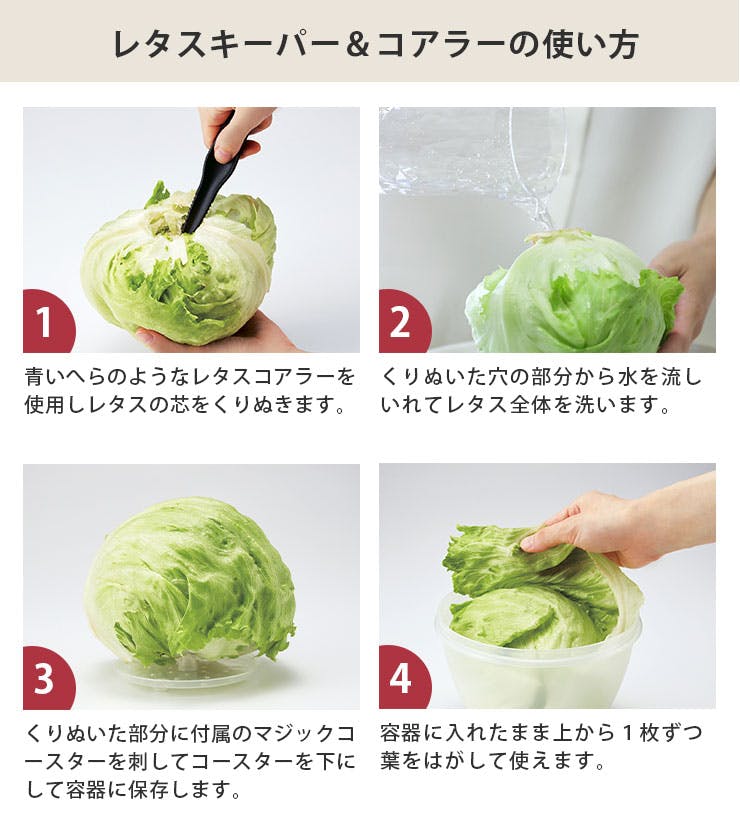 レタスキーパー＆コアラーの使い方

1

青いへらのようなレタスコアラーを使用しレタスの芯をくりぬきます。

2

くりぬいた穴の部分から水を流しいれてレタス全体を洗います。

3

くりぬいた部分に付属のマジックコースターを刺してコースターを下にして容器に保存します。

4

容器に入れたまま上から１枚ずつ葉をはがして使えます。