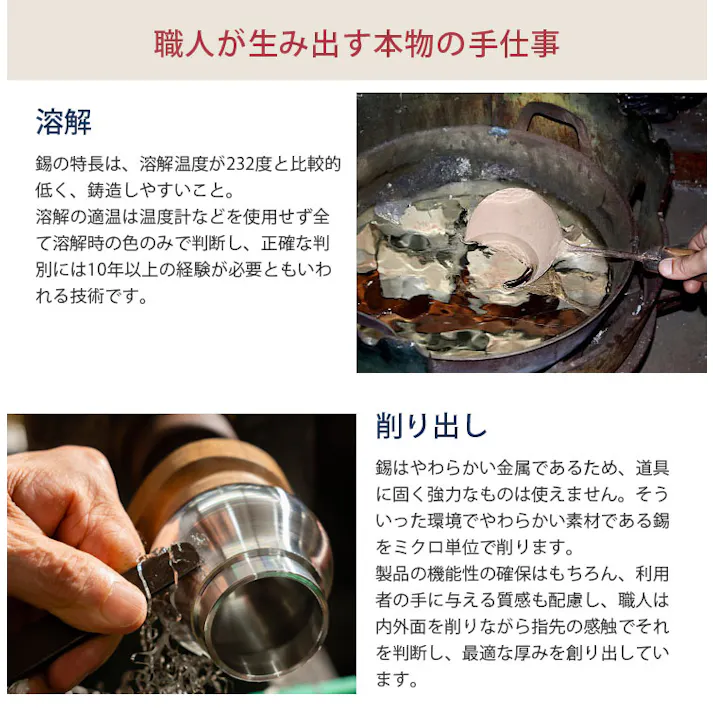 職人が生み出す本物の手仕事

溶解

錫の特長は、溶解温度が232度と比較的低く、鋳造しやすいこと。
溶解の適温は温度計などを使用せず全て溶解時の色のみで判断し、正確な判別には10年以上の経験が必要ともいわれる技術です。

削り出し

錫はやわらかい金属であるため、道具に固く強力なものは使えません。そういった環境でやわらかい素材である錫をミクロ単位で削ります。
製品の機能性の確保はもちろん、利用者の手に与える質感も配慮し、職人は内外面を削りながら指先の感触でそれを判断し、最適な厚みを創り出しています。