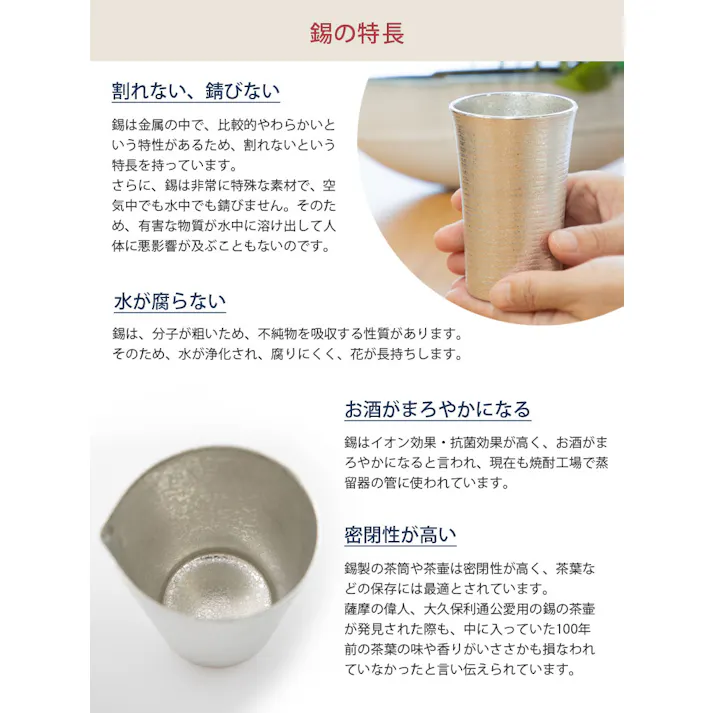 錫の特長

割れない、錆びない

錫は金属の中で、比較的やわらかいという特性があるため、割れないという特長を持っています。
さらに、錫は非常に特殊な素材で、空気中でも水中でも錆びません。そのため、有害な物質が水中に溶け出して人体に悪影響が及ぶこともないのです。

水が腐らない

錫は、分子が粗いため、不純物を吸収する性質があります。
そのため、水が浄化され、腐りにくく、花が長持ちします。

お酒がまろやかになる

錫はイオン効果・抗菌効果が高く、お酒がまろやかになると言われ、現在も焼酎工場で蒸留器の管に使われています。

密閉性が高い

錫製の茶筒や茶壷は密閉性が高く、茶葉などの保存には最適とされています。
薩摩の偉人、大久保利通公愛用の錫の茶壷が発見された際も、中に入っていた100年前の茶葉の味や香りがいささかも損なわれていなかったと言い伝えられています。