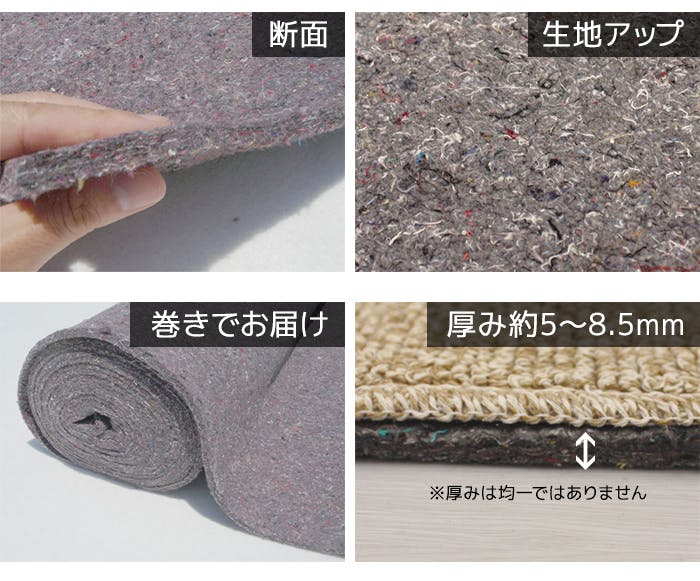 断面

生地アップ

巻きでお届け

厚み約5～8.5mm

※厚みは均一ではありません